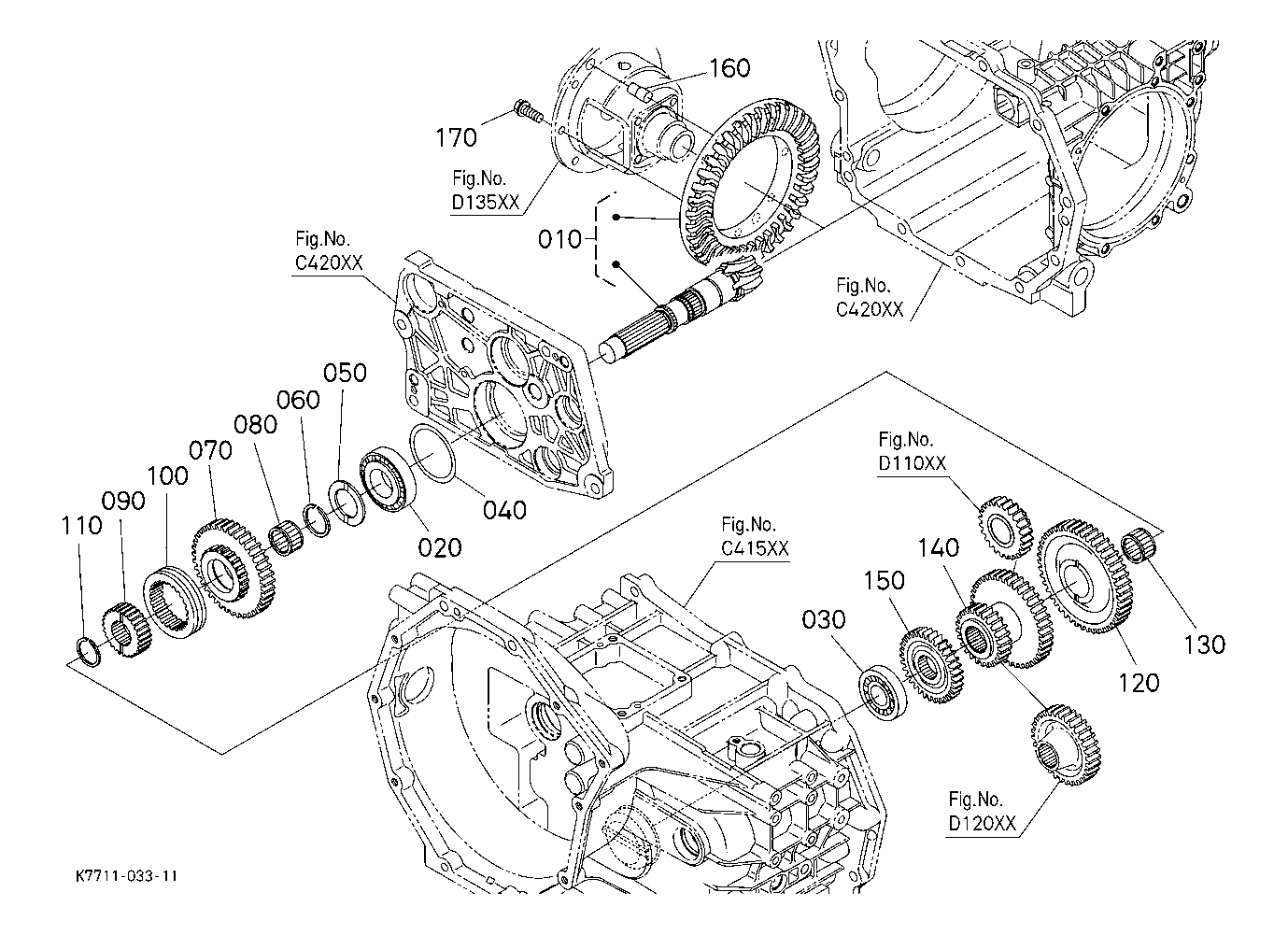 160
170
Fig.No.
D135XX
010
Fig.No.
C420XX
Fig.No.
C420XX
050
060
080
070
100
090
110
040
020
Fig.No.
D110XX
Fig.No.
C415XX
140
150
030
130
120
Fig.No.
D120XX
K7711-033-11